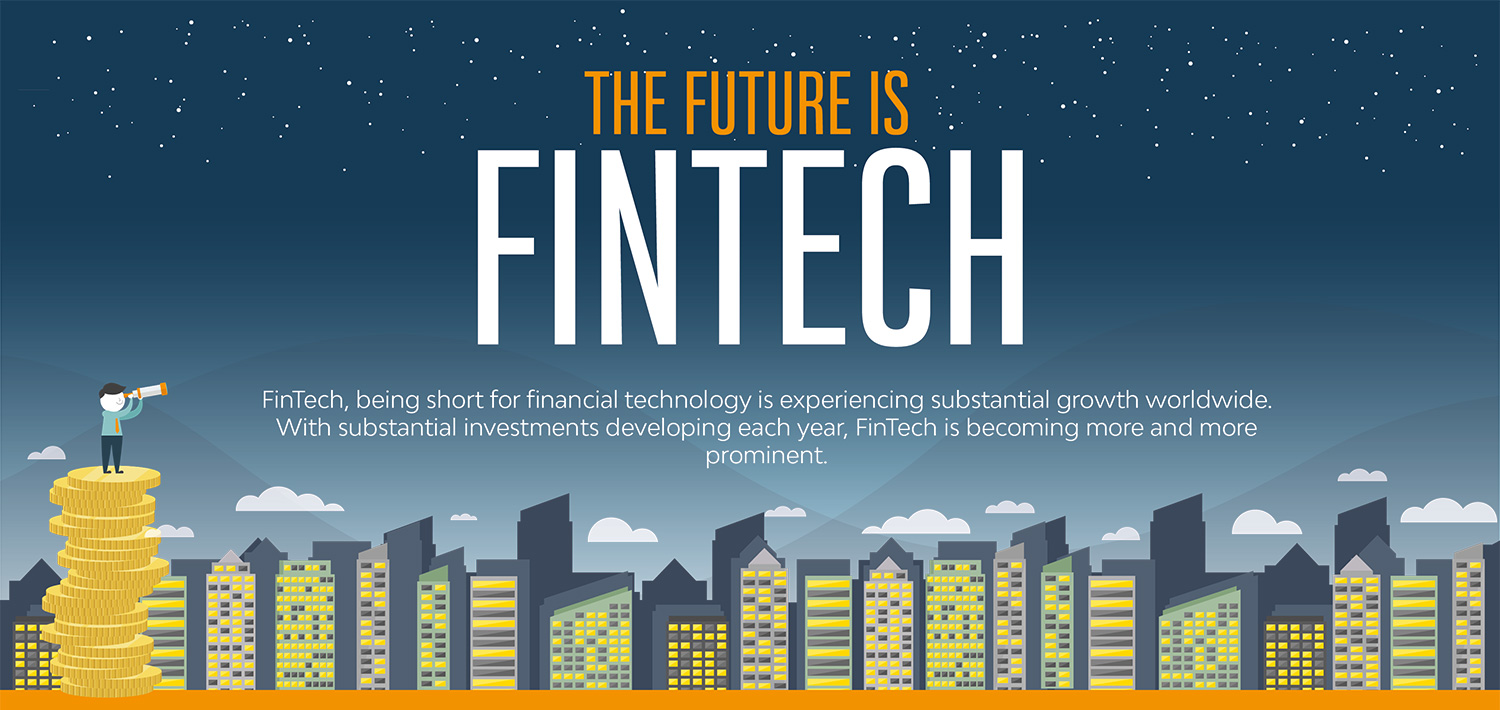 THE FUTURE IS
FINTECH

FinTech, being short for financial technology is experiencing substantial growth worldwide. With substantial investments developing each year, FinTech is becoming more and more prominent.