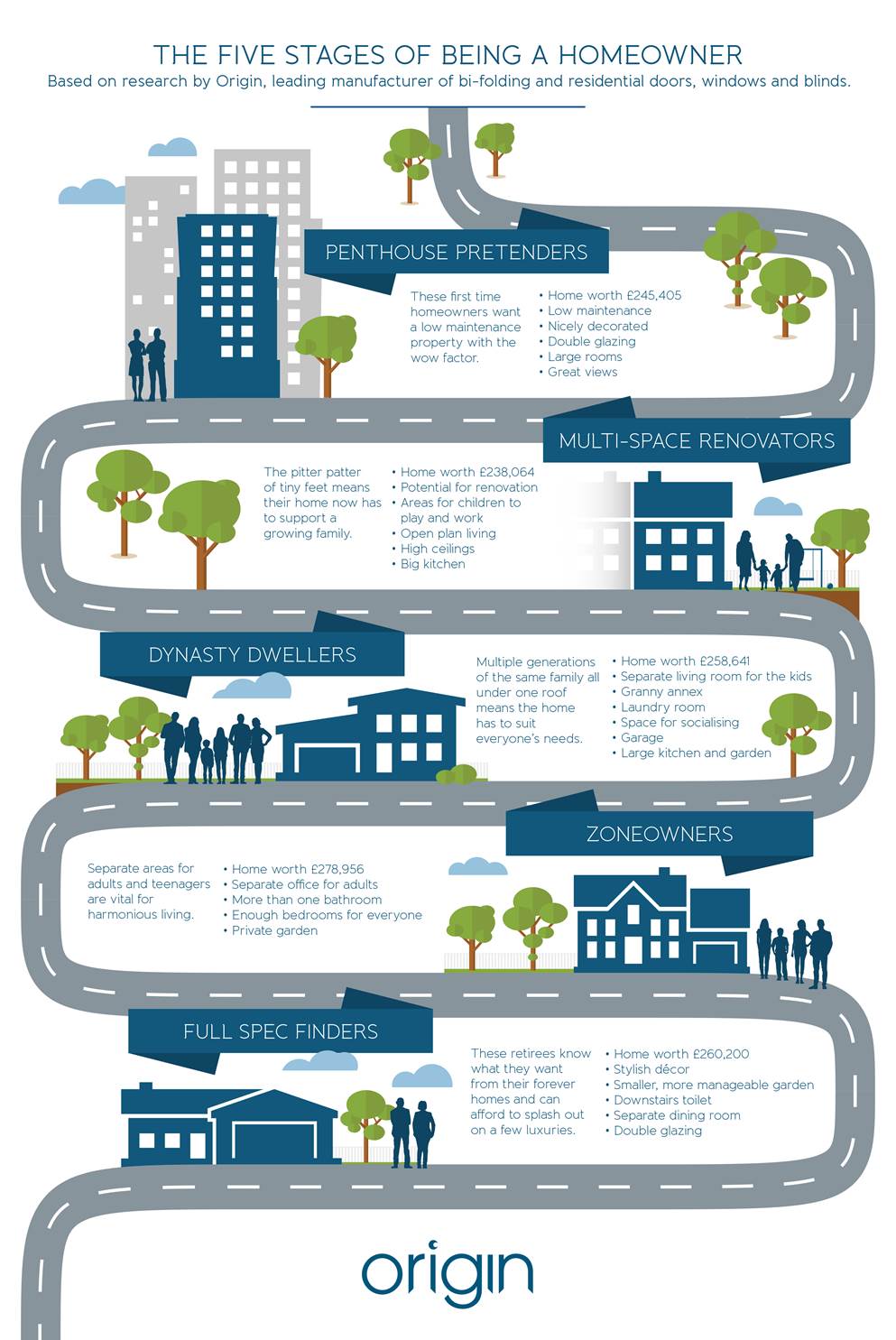 THE FIVE STAGES OF BEING A HOMEOWNER

Based on research by Origin, leading manufacturer of bi-folding and residential doors, windows and blinds.

PENTHOUSE PRETENDERS

These first time homeowners want a low maintenance property with the wow factor.

• Home worth £245,405
• Low maintenance
• Nicely decorated
• Double glazing
• Large rooms
• Great views

MULTI-SPACE RENOVATORS

The pitter patter of tiny feet means their home now has to support a growing family.

• Home worth £238,064
• Potential for renovation
• Areas for children to play and work
• Open plan living
• High ceilings
• Big kitchen

DYNASTY DWELLERS

Multiple generations of the same family all under one roof means the home has to suit everyone's needs.

• Home worth £258,641
• Separate living room for the kids
• Granny annex
• Laundry room
• Space for socialising
• Garage
• Large kitchen and garden

ZONEOWNERS

Separate areas for adults and teenagers are vital for harmonious living.

• Home worth £278,956
• Separate office for adults
• More than one bathroom
• Enough bedrooms for everyone
• Private garden

FULL SPEC FINDERS

These retirees know what they want from their forever homes and can afford to splash out on a few luxuries.

• Home worth £260,200
• Stylish décor
• Smaller, more manageable garden
• Downstairs toilet
• Separate dining room
• Double glazing

origin