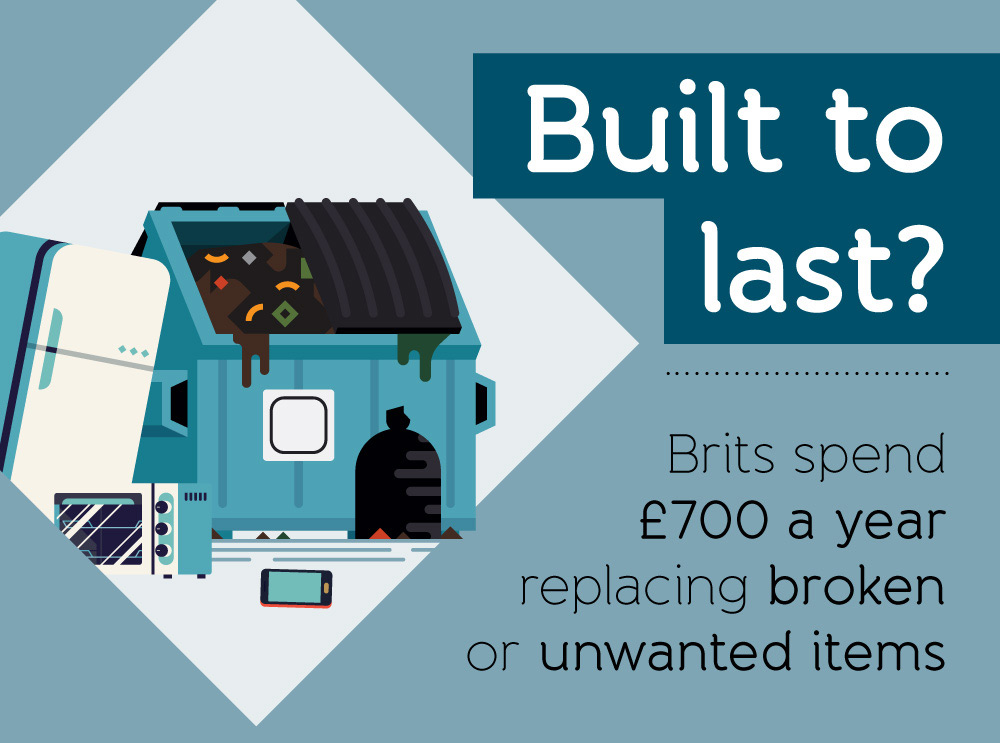 Built to last?

Brits spend £700 a year replacing broken or unwanted items