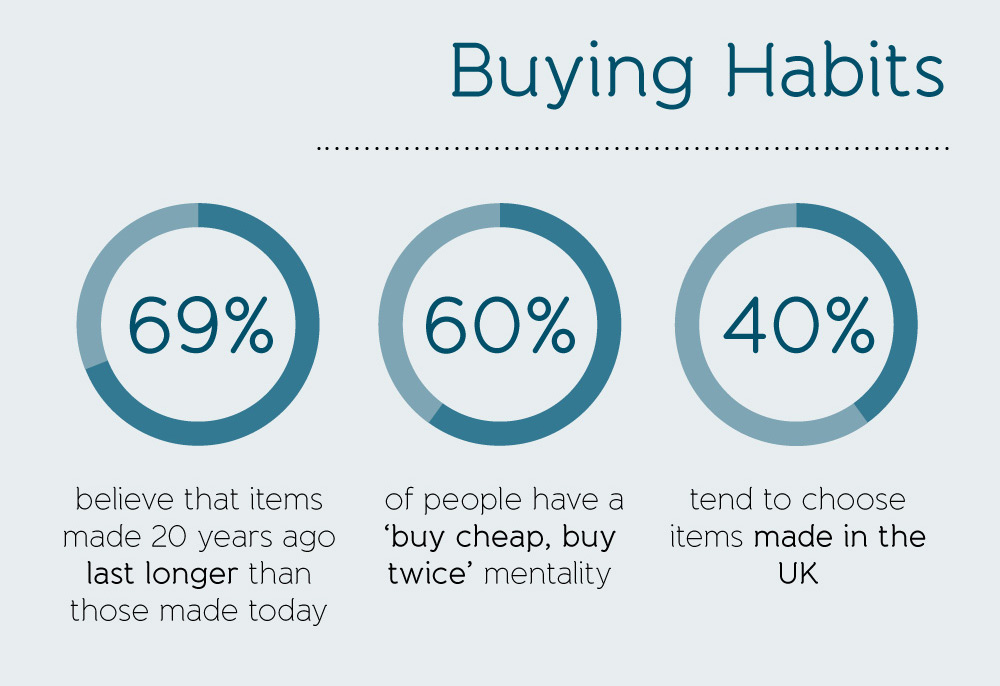 Buying Habits

69%

believe that items made 20 years ago last longer than those made today

60%

of people have a ‘buy cheap, buy twice’ mentality

40%

tend to choose items made in the UK