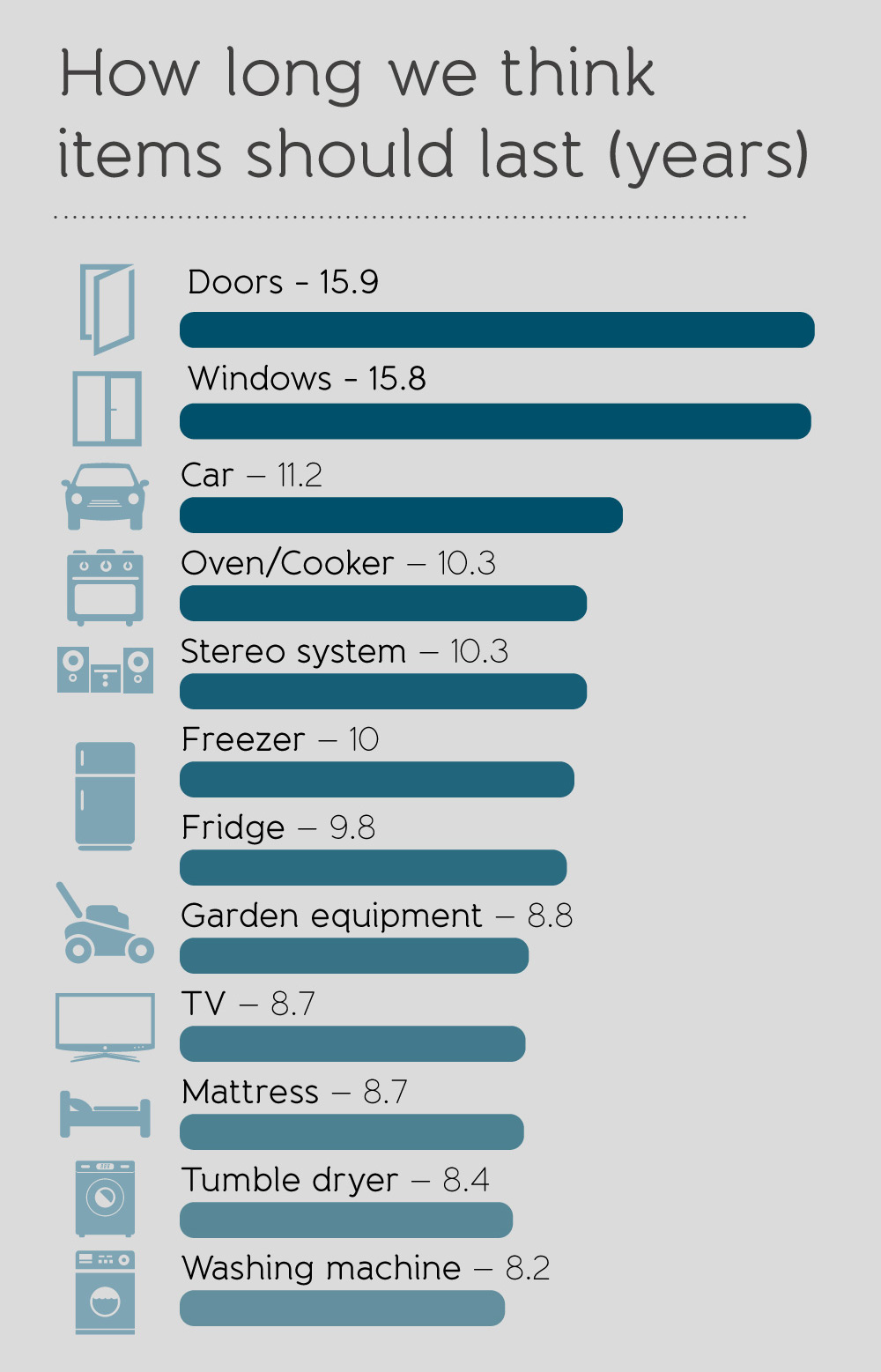 How long we think items should last (years)

Doors - 15.9

Windows - 15.8

Car – 11.2

Oven/Cooker – 10.3

Stereo system – 10.3

Freezer – 10

Fridge – 9.8

Garden equipment – 8.8

TV – 8.7

Mattress – 8.7

Tumble dryer – 8.4

Washing machine – 8.2