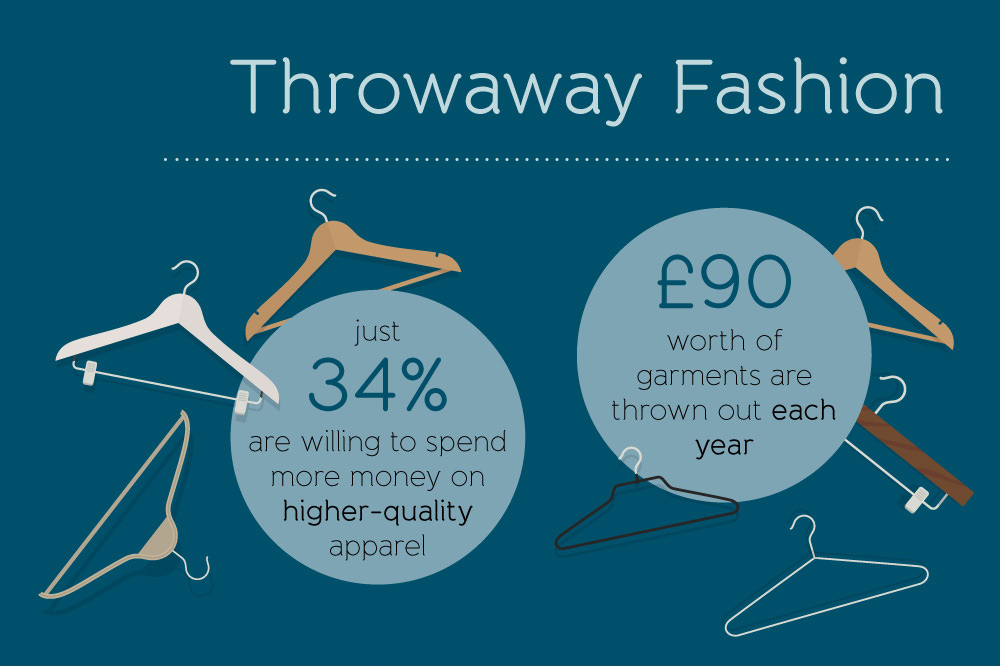 Throwaway Fashion

just 34% are willing to spend more money on higher-quality apparel

£90 worth of garments are thrown out each year