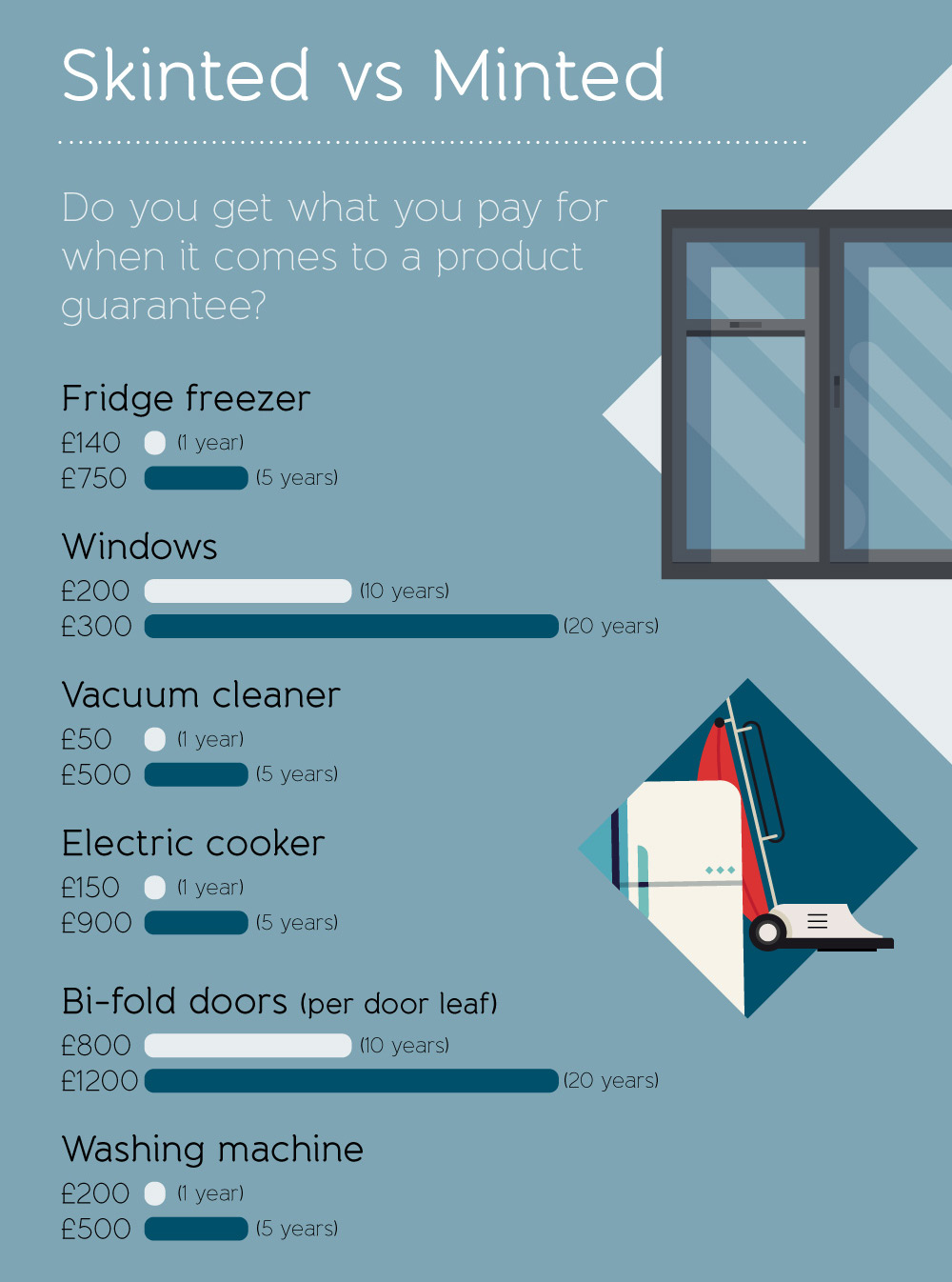 Skinted vs Minted

Do you get what you pay for when it comes to a product guarantee?

Fridge freezer
£140 (1 year)
£750 (5 years)

Windows
£200 (10 years)
£300 (20 years)

Vacuum cleaner
£50 (1 year)
£500 (5 years)

Electric cooker
£150 (1 year)
£900 (5 years)

Bi-fold doors (per door leaf)
£800 (10 years)
£1200 (20 years)

Washing machine
£200 (1 year)
£500 (5 years)